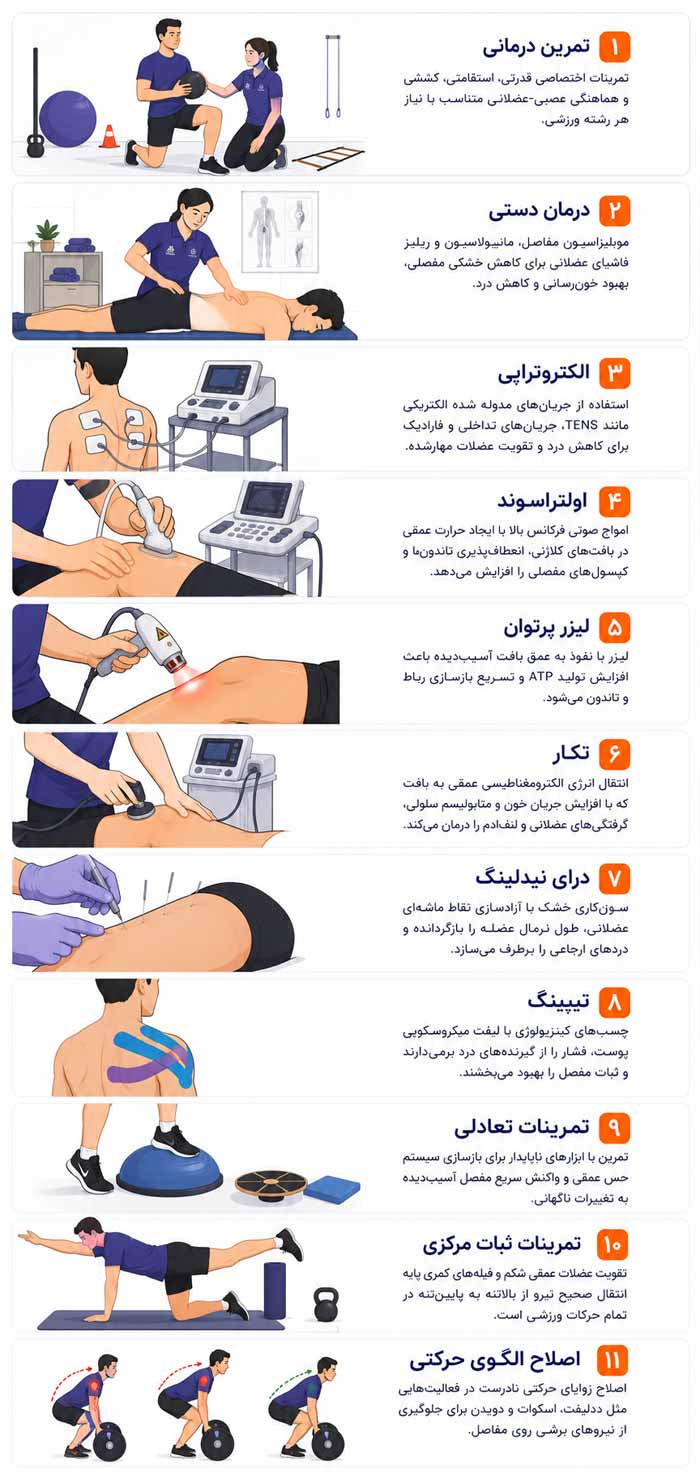 ۱ تمرین درمانی
تمرینات اختصاصی قدرتی، استقامتی، کششی و هماهنگی عصبی-عضلانی متناسب با نیاز هر رشته ورزشی.

۲ درمان دستی
موبلیزاسیون مفاصل، مانیپولاسیون و ریلیز فاشیای عضلانی برای کاهش خشکی مفصلی، بهبود خون‌رسانی و کاهش درد.

۳ الکتروتراپی
استفاده از جریان‌های مدوله شده الکتریکی مانند TENS، جریان‌های تداخلی و فارادیک برای کاهش درد و تقویت عضلات مهارشده.

۴ اولتراسوند
امواج صوتی فرکانس بالا با ایجاد حرارت عمقی در بافت‌های کلاژنی، انعطاف‌پذیری تاندون‌ها و کپسول‌های مفصلی را افزایش می‌دهد.

۵ لیزر پرتوان
لیزر با نفوذ به عمق بافت آسیب‌دیده باعث افزایش تولید ATP و تسریع بازسازی رباط و تاندون می‌شود.

۶ تکار
انتقال انرژی الکترومغناطیسی عمقی به بافت که با افزایش جریان خون و متابولیسم سلولی، گرفتگی‌های عضلانی و لنف‌ادم را درمان می‌کند.

۷ درای نیدلینگ
سوزن‌کاری خشک با آزادسازی نقاط ماشه‌ای عضلانی، طول نرمال عضله را بازگردانده و دردهای ارجاعی را برطرف می‌سازد.

۸ تیپینگ
چسب‌های کینزیولوژی با لیفت میکروسکوپی پوست، فشار را از گیرنده‌های درد برمی‌دارند و ثبات مفصل را بهبود می‌بخشند.

۹ تمرینات تعادلی
تمرین با ابزارهای ناپایدار برای بازسازی سیستم حس عمقی و واکنش سریع مفصل آسیب‌دیده به تغییرات ناگهانی.

۱۰ تمرینات ثبات مرکزی
تقویت عضلات عمقی شکم و فیله‌های کمری پایه انتقال صحیح نیرو از بالاتنه به پایین‌تنه در تمام حرکات ورزشی است.

۱۱ اصلاح الگوی حرکتی
اصلاح زوایای حرکتی نادرست در فعالیت‌هایی مثل ددلیفت، اسکوات و دویدن برای جلوگیری از نیروهای برشی روی مفاصل.